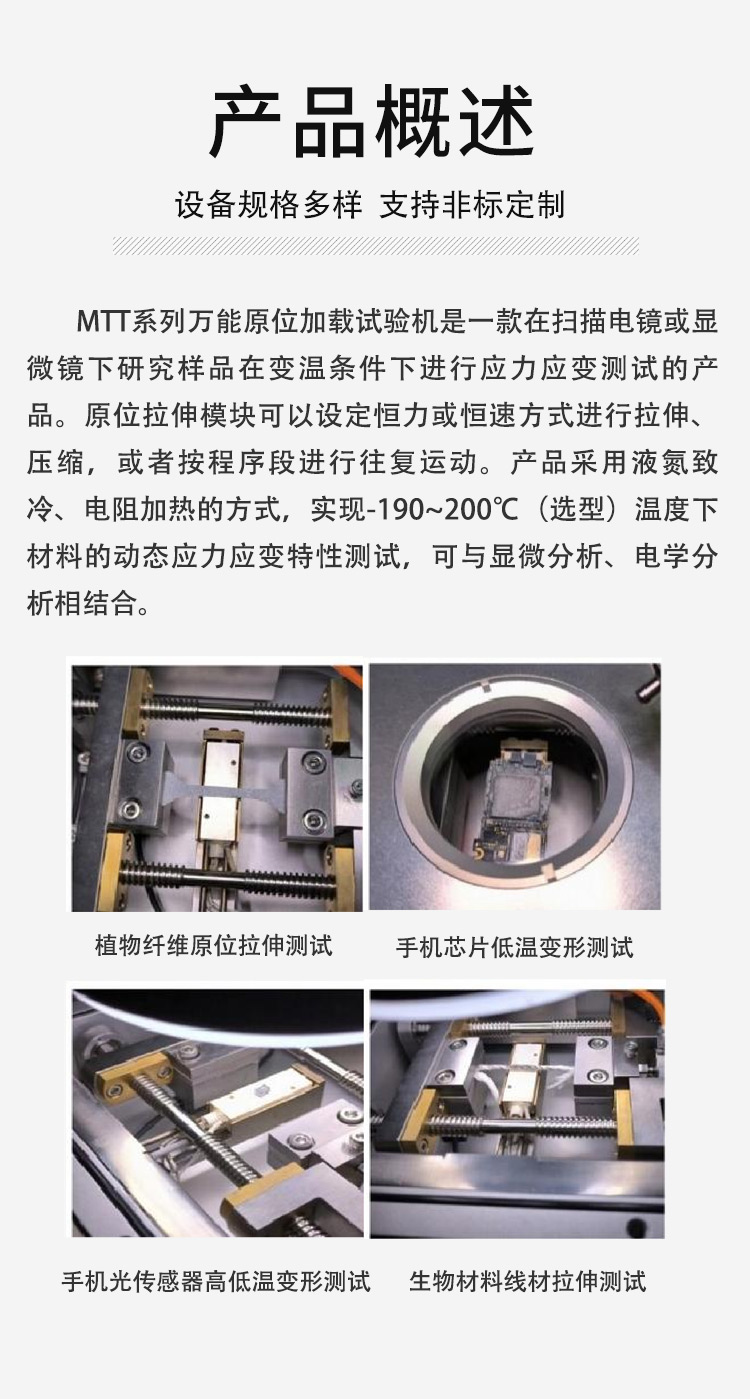 产品概述

设备规格多样 支持非标定制

MTT系列万能原位加载试验机是一款在扫描电镜或显微镜下研究样品在变温条件下进行应力应变测试的产品。原位拉伸模块可以设定恒力或恒速方式进行拉伸、压缩，或者按程序段进行往复运动。产品采用液氮致冷、电阻加热的方式，实现-190~200℃（选型）温度下材料的动态应力应变特性测试，可与显微分析、电学分析相结合。

植物纤维原位拉伸测试

手机芯片低温变形测试

手机光传感器高低温变形测试

生物材料线材拉伸测试