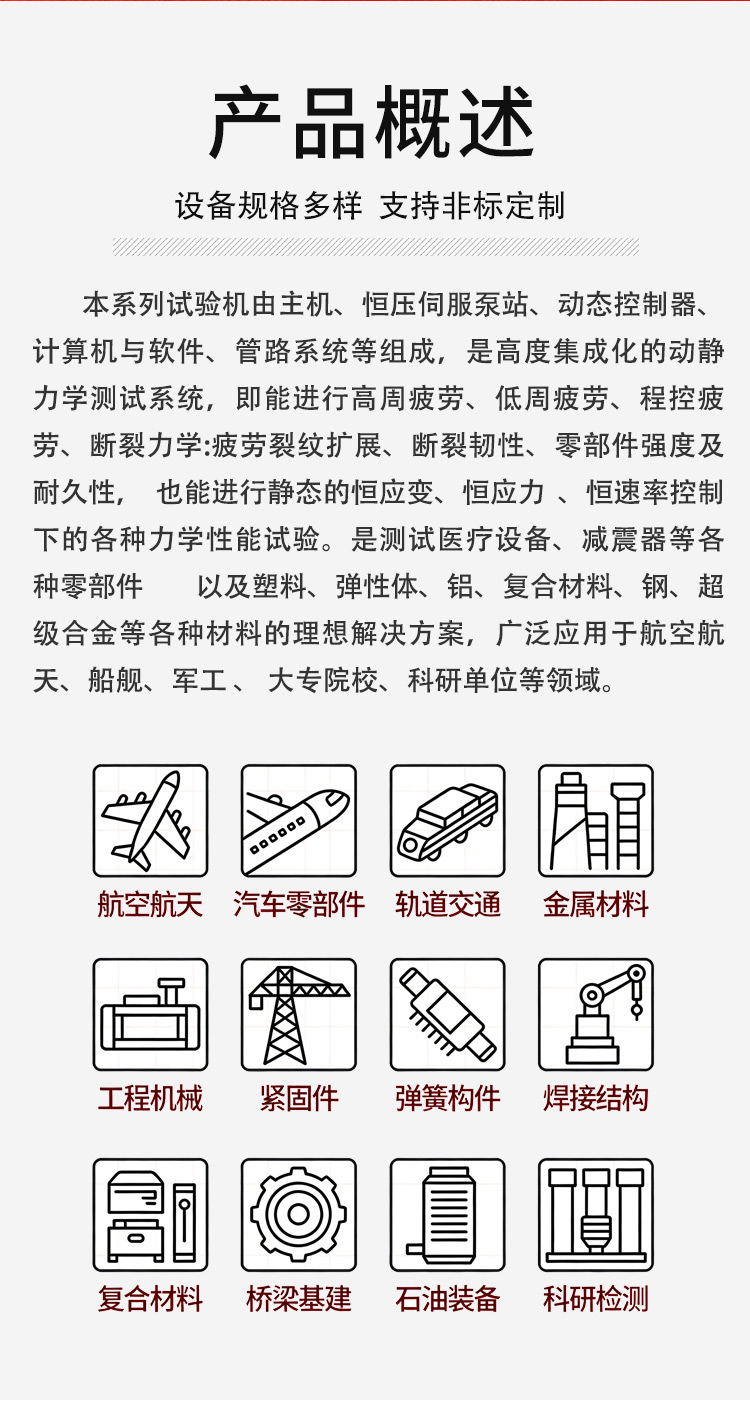 产品概述

设备规格多样 支持非标定制

本系列试验机由主机、恒压伺服泵站、动态控制器、计算机与软件、管路系统等组成，是高度集成化的动静力学测试系统，即能进行高周疲劳、低周疲劳、程控疲劳、断裂力学:疲劳裂纹扩展、断裂韧性、零部件强度及耐久性， 也能进行静态的恒应变、恒应力 、恒速率控制下的各种力学性能试验。是测试医疗设备、减震器等各种零部件　以及塑料、弹性体、铝、复合材料、钢、超级合金等各种材料的理想解决方案，广泛应用于航空航天、船舰、军工、 大专院校、科研单位等领域。

航空航天

汽车零部件

轨道交通

金属材料

工程机械

紧固件

弹簧构件

焊接结构

复合材料

桥梁基建

石油装备

科研检测