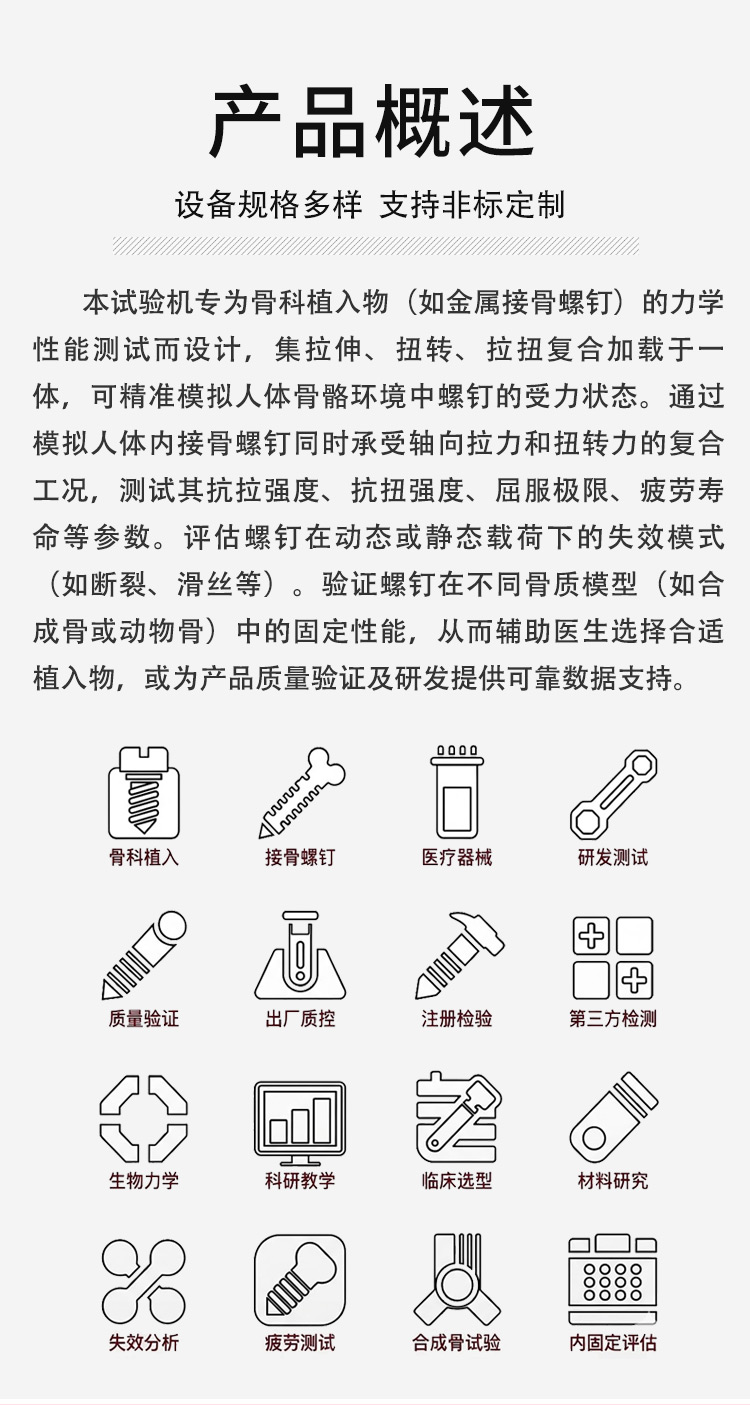 产品概述

设备规格多样 支持非标定制

本试验机专为骨科植入物（如金属接骨螺钉）的力学性能测试而设计，集拉伸、扭转、拉扭复合加载于一体，可精准模拟人体骨骼环境中螺钉的受力状态。通过模拟人体内接骨螺钉同时承受轴向拉力和扭转力的复合工况，测试其抗拉强度、抗扭强度、屈服极限、疲劳寿命等参数。评估螺钉在动态或静态载荷下的失效模式（如断裂、滑丝等）。验证螺钉在不同骨质模型（如合成骨或动物骨）中的固定性能，从而辅助医生选择合适植入物，或为产品质量验证及研发提供可靠数据支持。

骨科植入
接骨螺钉
医疗器械
研发测试
质量验证
出厂质控
注册检验
第三方检测
生物力学
科研教学
临床选型
材料研究
失效分析
疲劳测试
合成骨试验
内固定评估